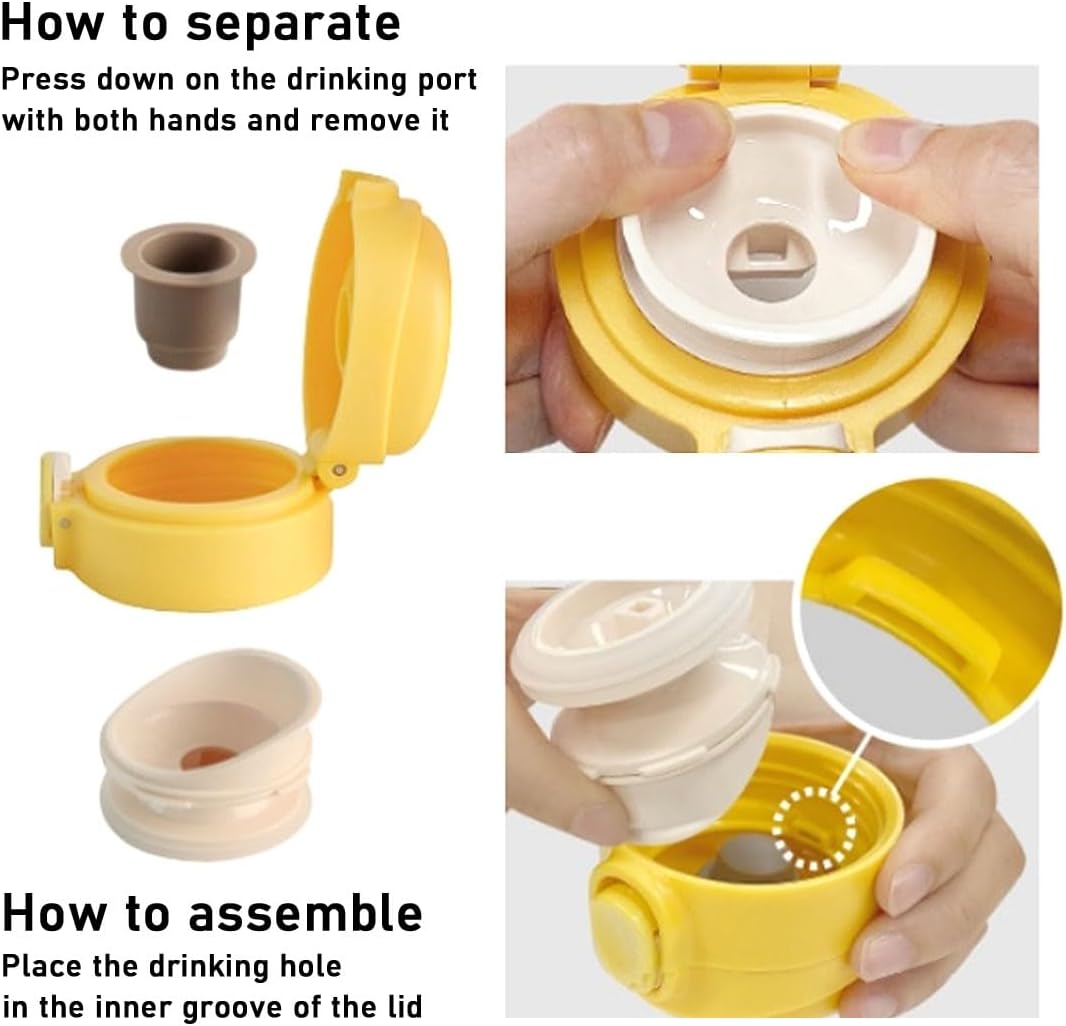 How to separate
Press down on the drinking port with both hands and remove it

How to assemble
Place the drinking hole in the inner groove of the lid